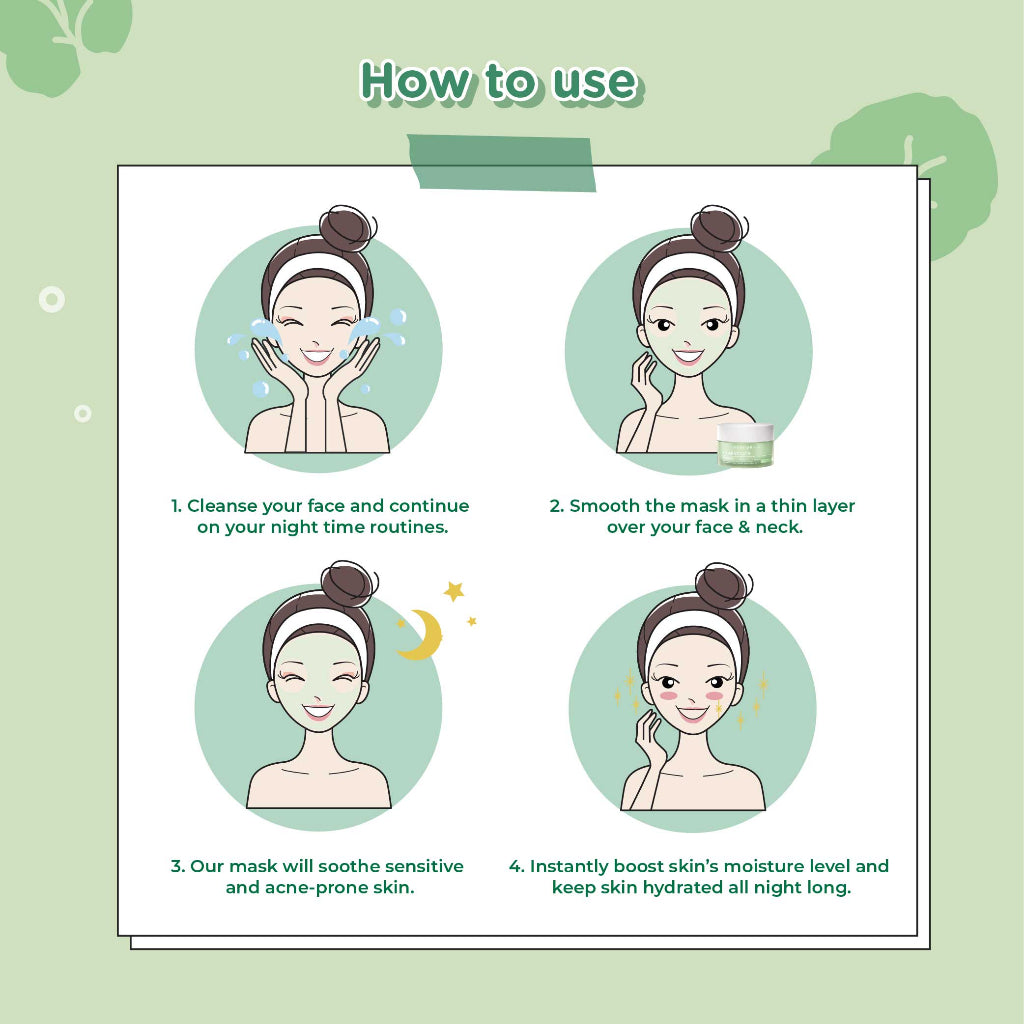 How to use

1. Cleanse your face and continue on your night time routines.

2. Smooth the mask in a thin layer over your face & neck.

3. Our mask will soothe sensitive and acne-prone skin.

4. Instantly boost skin's moisture level and keep skin hydrated all night long.