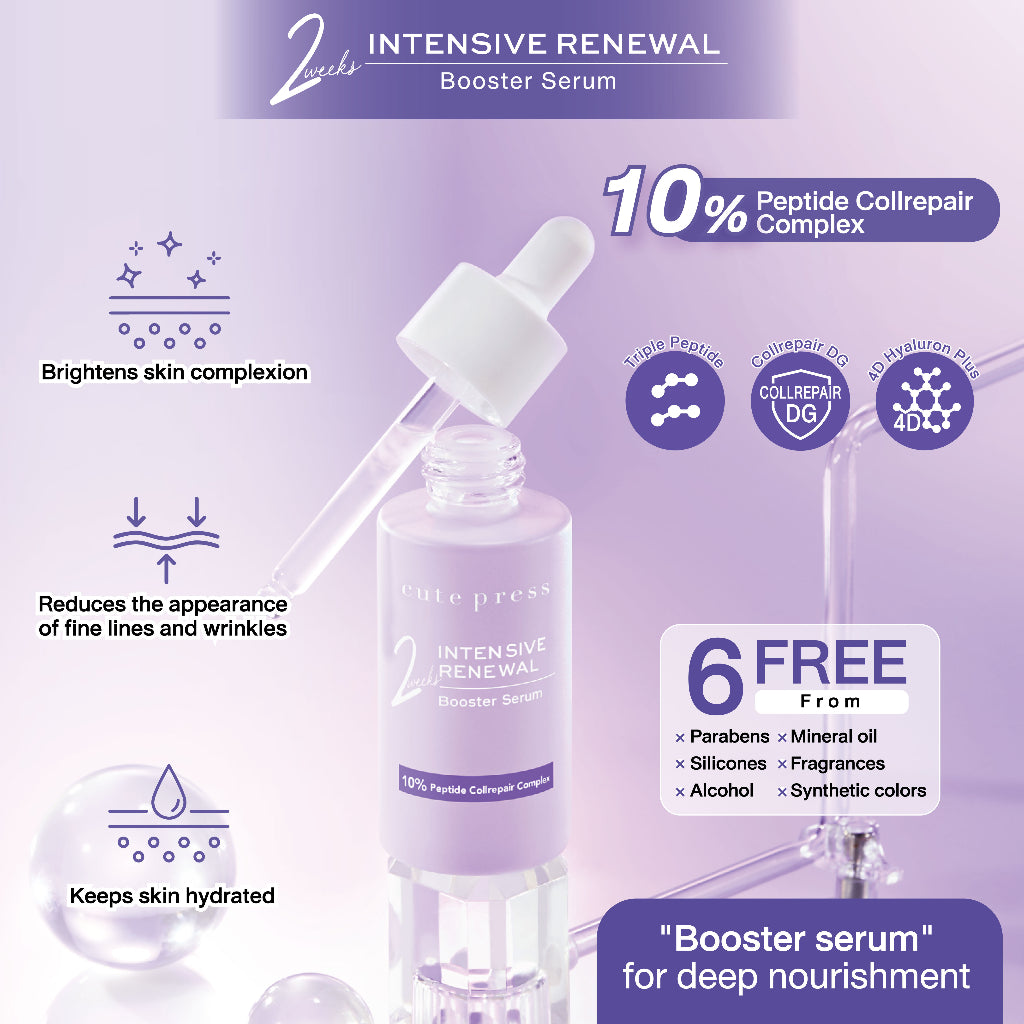 2 weeks INTENSIVE RENEWAL
Booster Serum

10% Peptide Collrepair Complex

Brightens skin complexion

Triple Peptide
Collrepair DG
COLLREPAIR DG
4D Hyaluron Plus
4D

Reduces the appearance of fine lines and wrinkles

cute press
2 weeks INTENSIVE RENEWAL
Booster Serum
10% Peptide Collrepair Complex

6 FREE
From
× Parabens × Mineral oil
× Silicones × Fragrances
× Alcohol × Synthetic colors

Keeps skin hydrated

"Booster serum"
for deep nourishment